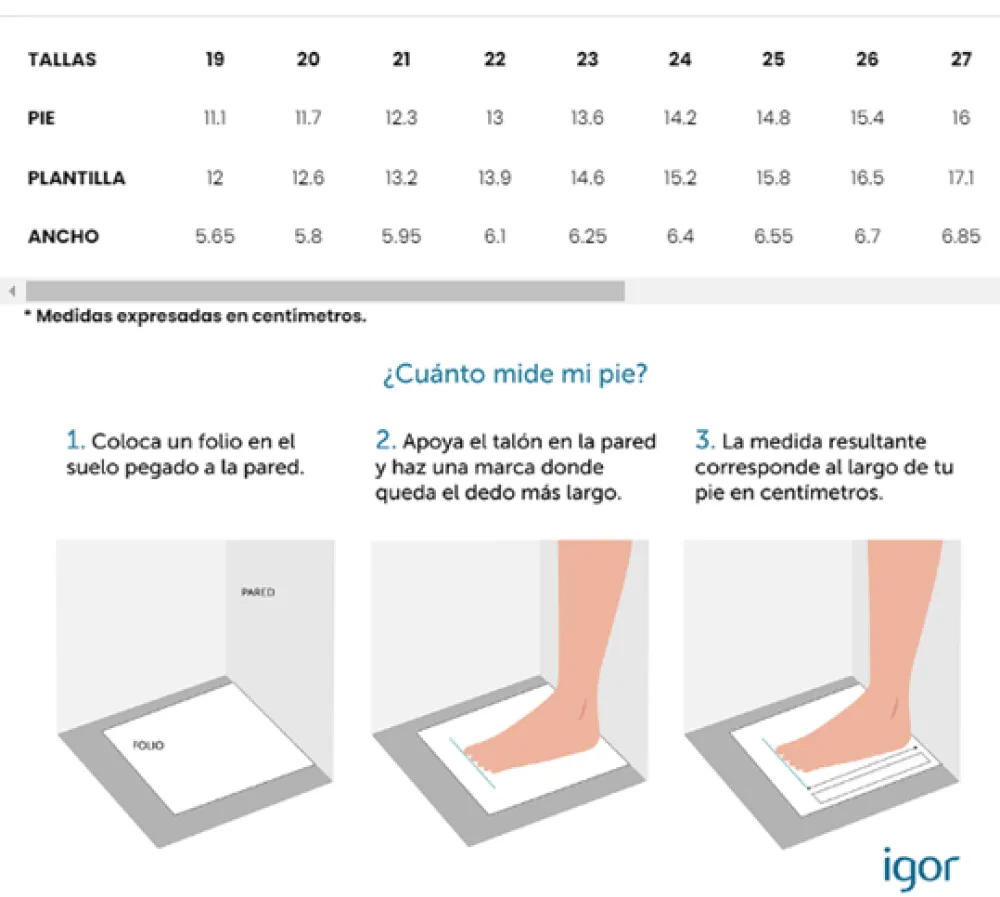 | TALLAS | 19 | 20 | 21 | 22 | 23 | 24 | 25 | 26 | 27 |
|---|---|---|---|---|---|---|---|---|---|
| PIE | 11.1 | 11.7 | 12.3 | 13 | 13.6 | 14.2 | 14.8 | 15.4 | 16 |
| PLANTILLA | 12 | 12.6 | 13.2 | 13.9 | 14.6 | 15.2 | 15.8 | 16.5 | 17.1 |
| ANCHO | 5.65 | 5.8 | 5.95 | 6.1 | 6.25 | 6.4 | 6.55 | 6.7 | 6.85 |

* Medidas expresadas en centímetros.

¿Cuánto mide mi pie?

1. Coloca un folio en el suelo pegado a la pared.

2. Apoya el talón en la pared y haz una marca donde queda el dedo más largo.

3. La medida resultante corresponde al largo de tu pie en centímetros.

PARED

FOLIO

igor